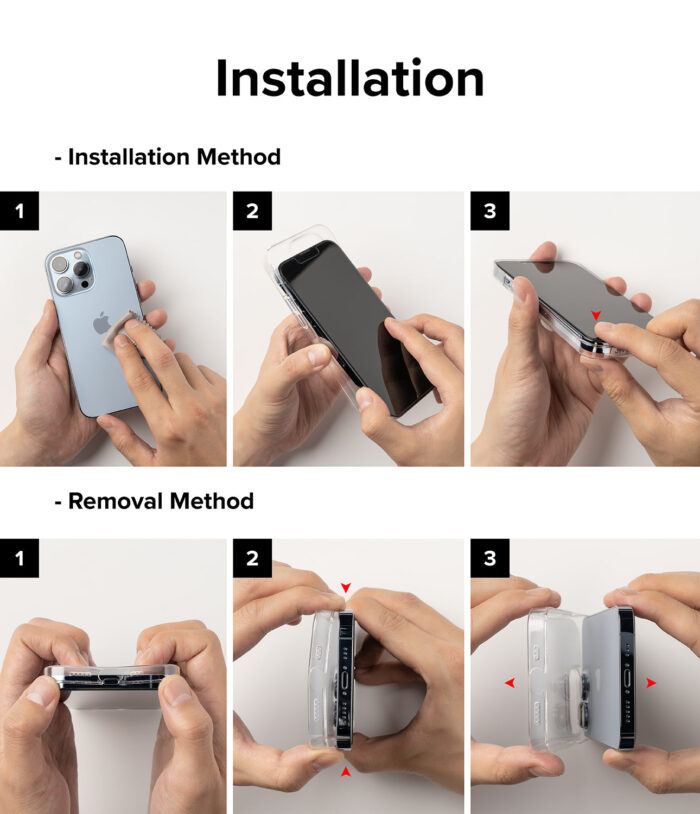 Installation

- Installation Method

1

2

3

- Removal Method

1

2

3