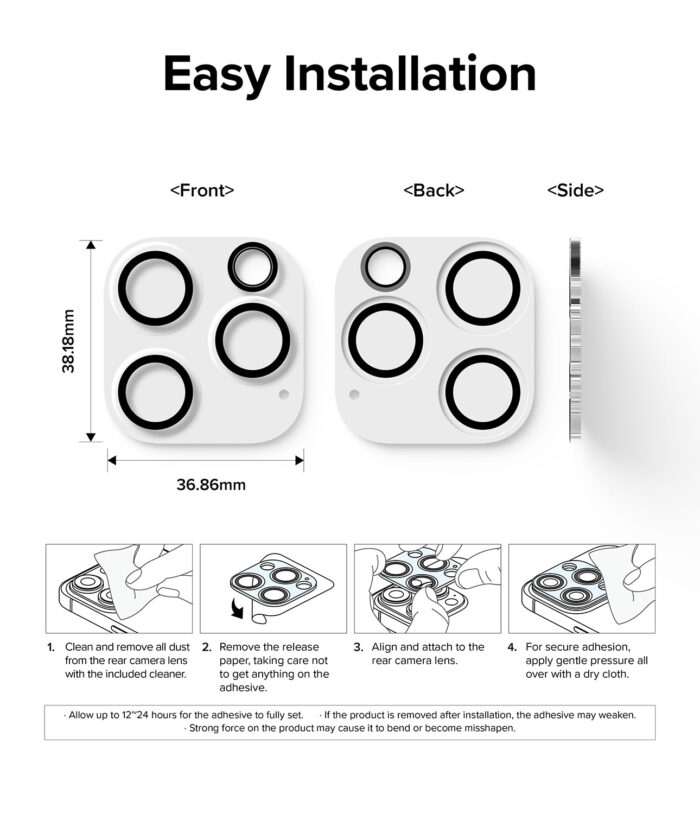 Easy Installation

<Front>

<Back>

<Side>

38.18mm

36.86mm

1. Clean and remove all dust from the rear camera lens with the included cleaner.

2. Remove the release paper, taking care not to get anything on the adhesive.

3. Align and attach to the rear camera lens.

4. For secure adhesion, apply gentle pressure all over with a dry cloth.

· Allow up to 12~24 hours for the adhesive to fully set. · If the product is removed after installation, the adhesive may weaken. · Strong force on the product may cause it to bend or become misshapen.