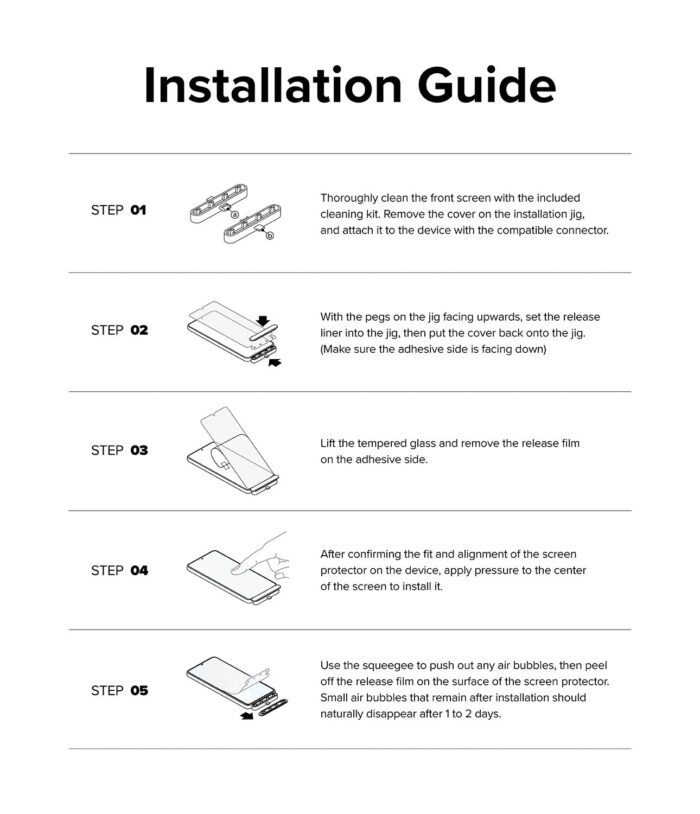 Installation Guide

STEP 01

a

b

Thoroughly clean the front screen with the included cleaning kit. Remove the cover on the installation jig, and attach it to the device with the compatible connector.

STEP 02

With the pegs on the jig facing upwards, set the release liner into the jig, then put the cover back onto the jig. (Make sure the adhesive side is facing down)

STEP 03

Lift the tempered glass and remove the release film on the adhesive side.

STEP 04

After confirming the fit and alignment of the screen protector on the device, apply pressure to the center of the screen to install it.

STEP 05

Use the squeegee to push out any air bubbles, then peel off the release film on the surface of the screen protector. Small air bubbles that remain after installation should naturally disappear after 1 to 2 days.