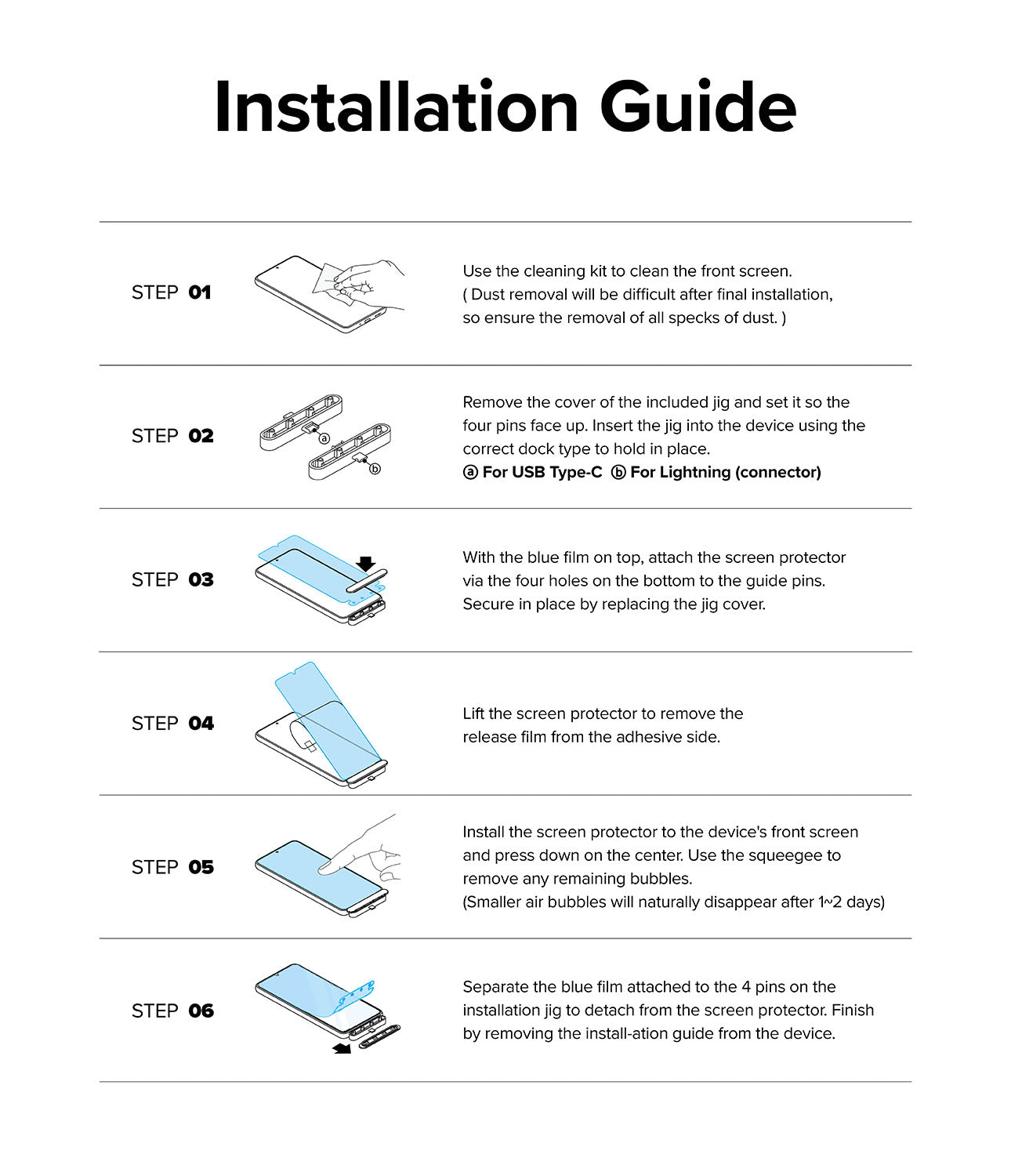 Installation Guide

STEP 01

Use the cleaning kit to clean the front screen.
( Dust removal will be difficult after final installation, so ensure the removal of all specks of dust. )

STEP 02

ⓐ

ⓑ

Remove the cover of the included jig and set it so the four pins face up. Insert the jig into the device using the correct dock type to hold in place.
ⓐ For USB Type-C ⓑ For Lightning (connector)

STEP 03

With the blue film on top, attach the screen protector via the four holes on the bottom to the guide pins. Secure in place by replacing the jig cover.

STEP 04

Lift the screen protector to remove the release film from the adhesive side.

STEP 05

Install the screen protector to the device's front screen and press down on the center. Use the squeegee to remove any remaining bubbles.
(Smaller air bubbles will naturally disappear after 1~2 days)

STEP 06

Separate the blue film attached to the 4 pins on the installation jig to detach from the screen protector. Finish by removing the install-ation guide from the device.