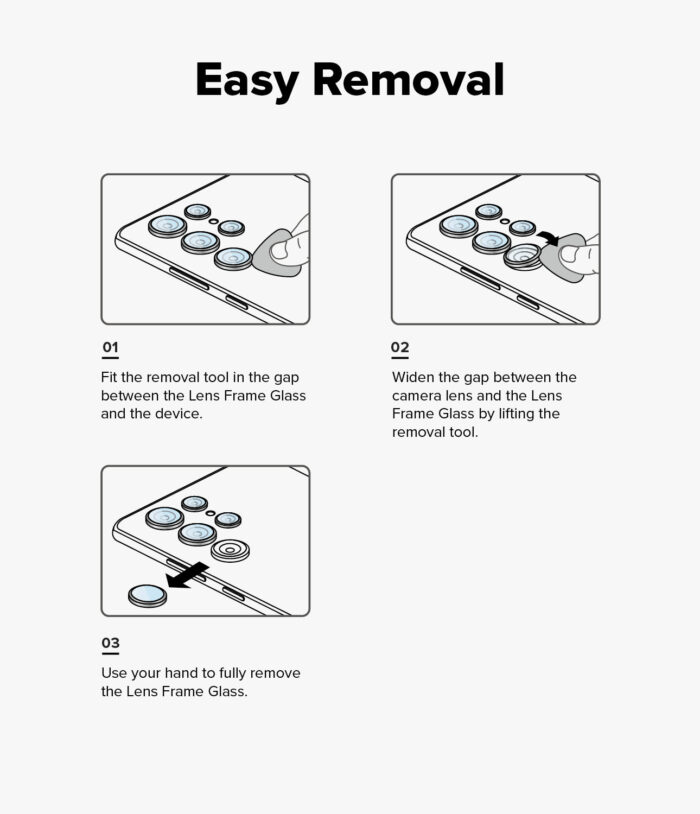 Easy Removal

01

Fit the removal tool in the gap between the Lens Frame Glass and the device.

02

Widen the gap between the camera lens and the Lens Frame Glass by lifting the removal tool.

03

Use your hand to fully remove the Lens Frame Glass.