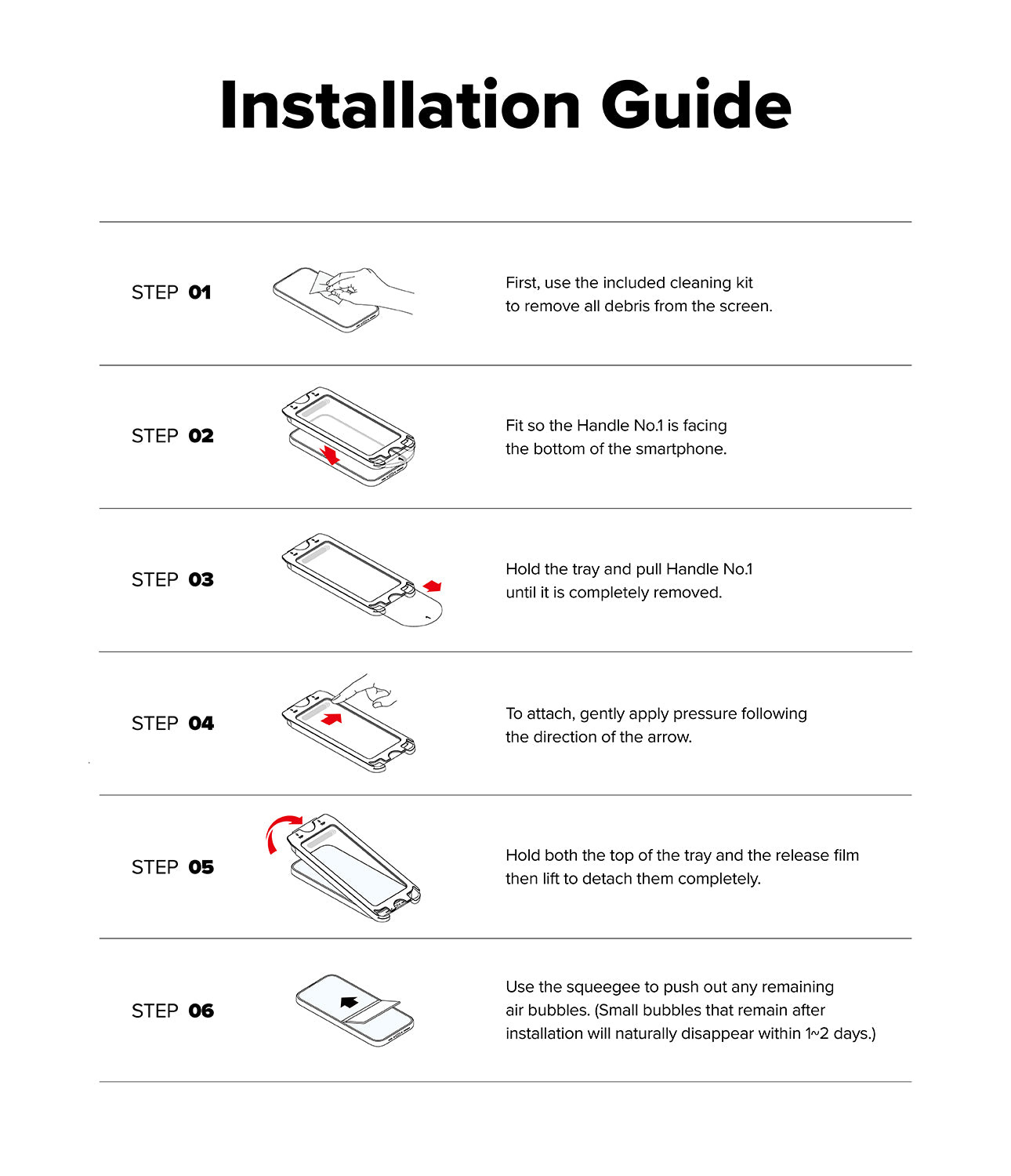 Installation Guide

STEP 01

First, use the included cleaning kit to remove all debris from the screen.

STEP 02

Fit so the Handle No.1 is facing the bottom of the smartphone.

STEP 03

Hold the tray and pull Handle No.1 until it is completely removed.

STEP 04

To attach, gently apply pressure following the direction of the arrow.

STEP 05

Hold both the top of the tray and the release film then lift to detach them completely.

STEP 06

Use the squeegee to push out any remaining air bubbles. (Small bubbles that remain after installation will naturally disappear within 1~2 days.)