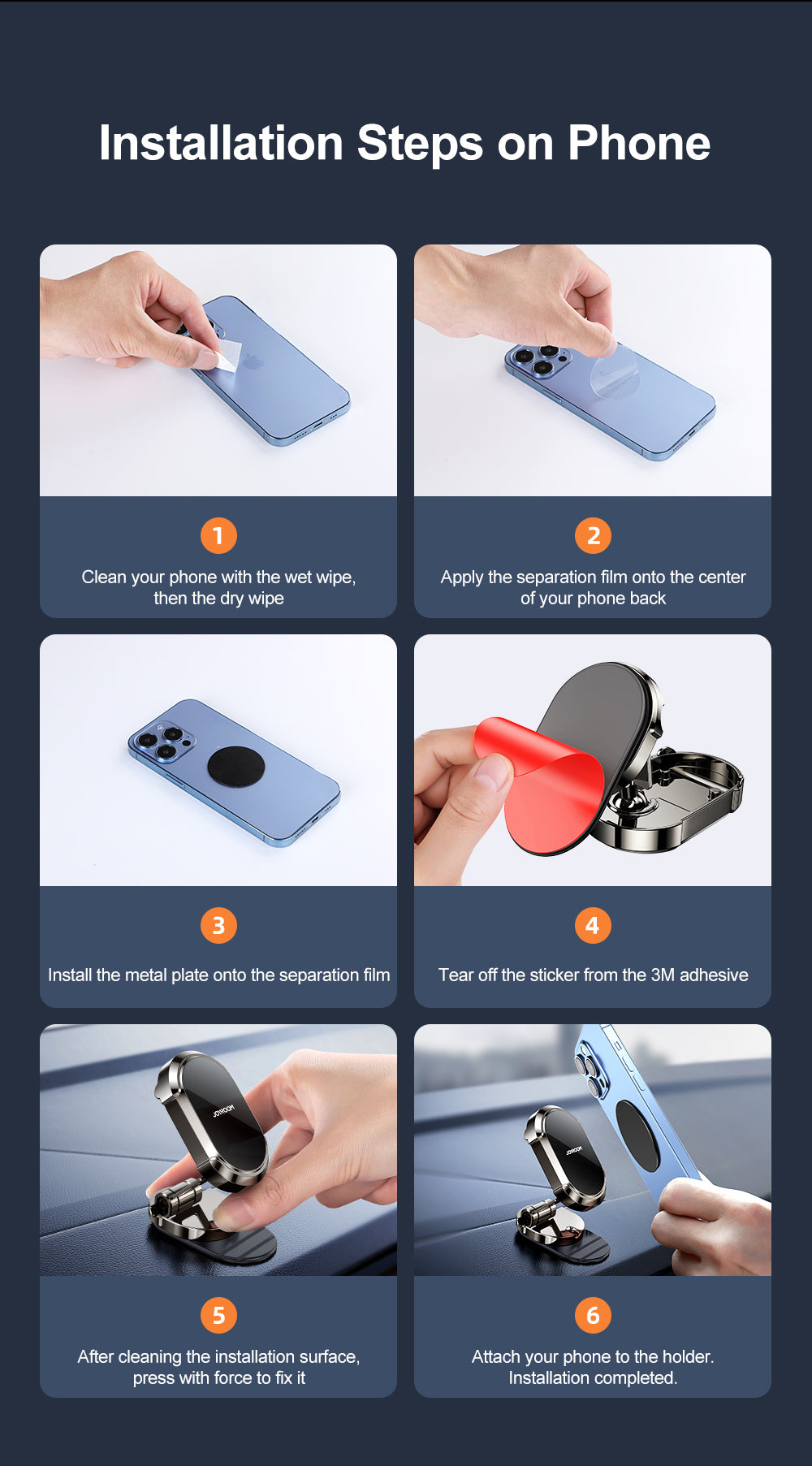 Installation Steps on Phone

1
Clean your phone with the wet wipe, then the dry wipe

2
Apply the separation film onto the center of your phone back

3
Install the metal plate onto the separation film

4
Tear off the sticker from the 3M adhesive

JOYROOM
5
After cleaning the installation surface, press with force to fix it

JOYROOM
6
Attach your phone to the holder. Installation completed.