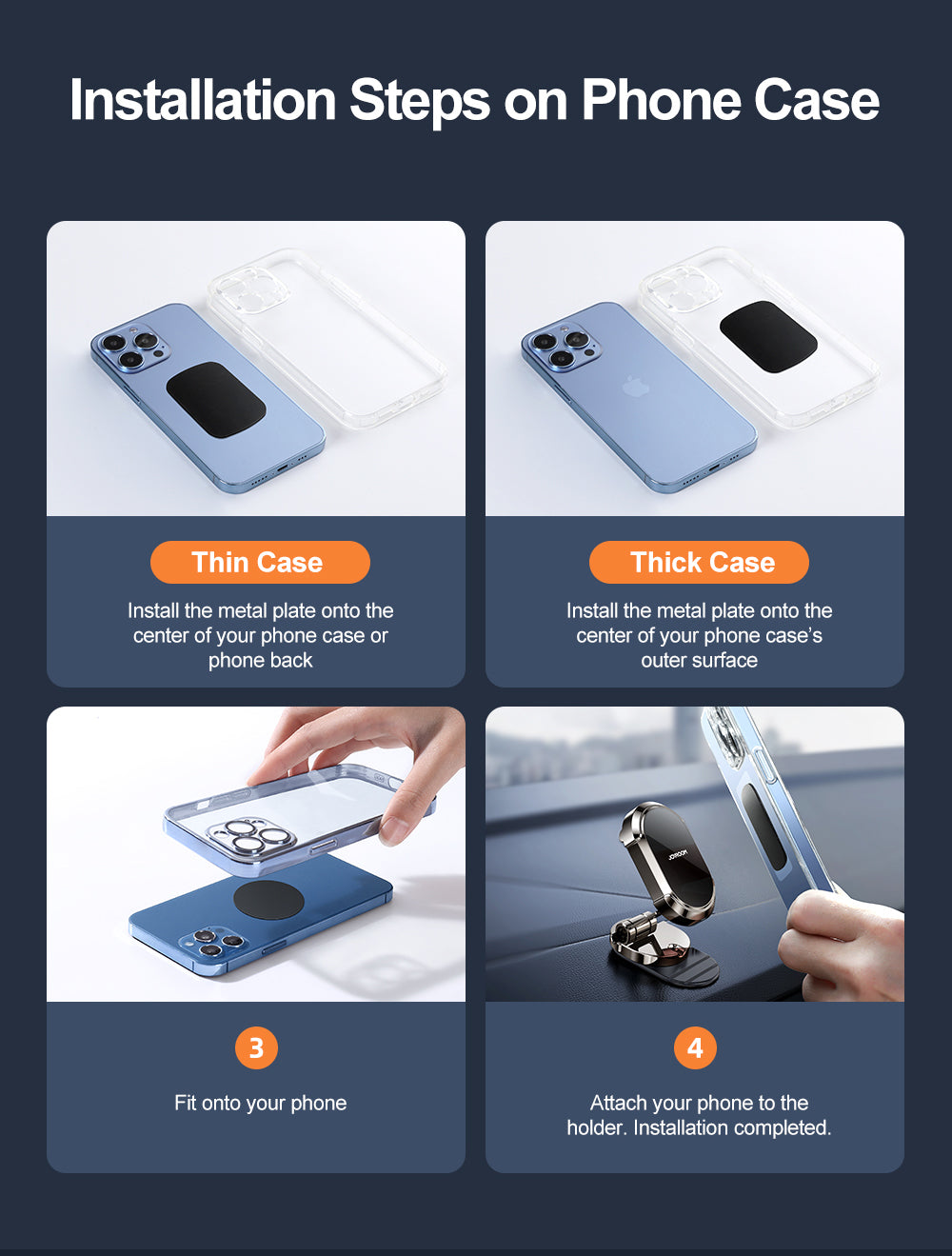 Installation Steps on Phone Case

Thin Case

Install the metal plate onto the center of your phone case or phone back

Thick Case

Install the metal plate onto the center of your phone case's outer surface

JOYROOM

3

Fit onto your phone

4

Attach your phone to the holder. Installation completed.